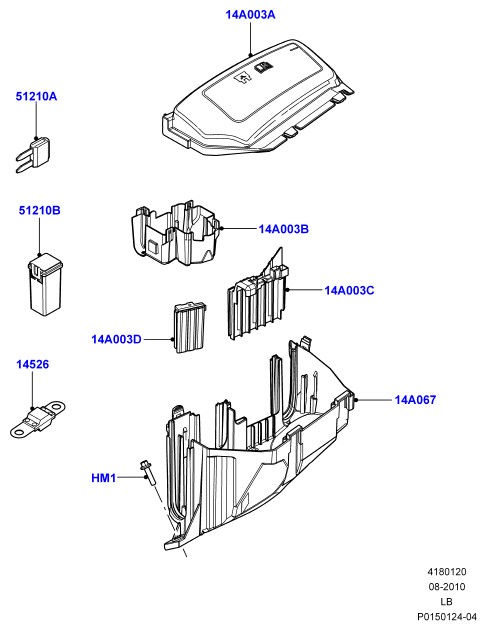 14A003A

51210A

51210B

14A003B

14A003C

14A003D

14526

14A067

HM1

4180120
08-2010
LB
P0150124-04