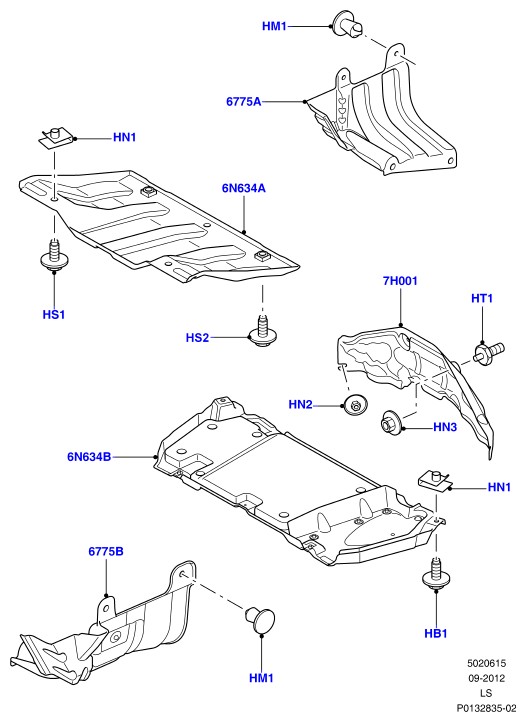 HM1
6775A
HN1
6N634A
HS1
HS2
7H001
HT1
HN2
HN3
6N634B
HN1
6775B
HB1
HM1
5020615
09-2012
LS
P0132835-02