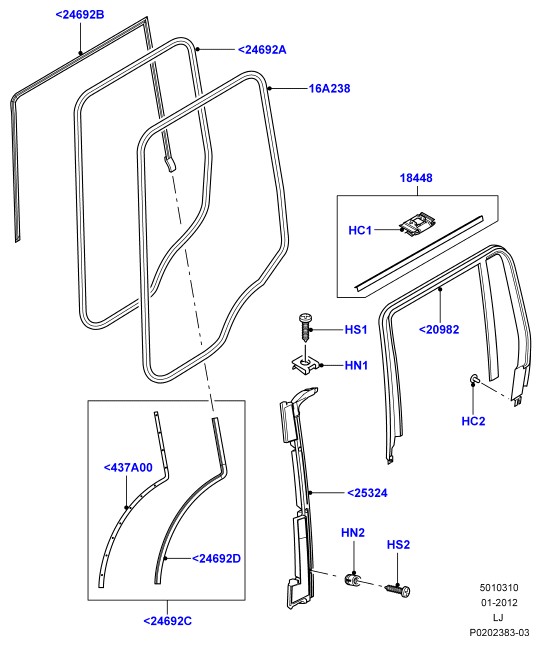 <24692B
<24692A
16A238
18448
HC1
<20982
HS1
HN1
HC2
<437A00
<25324
HN2
HS2
<24692D
<24692C
5010310
01-2012
LJ
P0202383-03