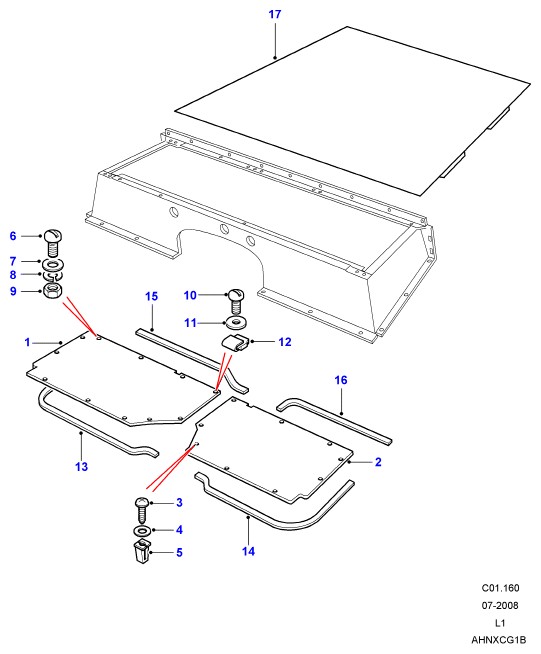 17

6
7
8
9

15
10
11
12

1

16

13

2

3
4
5

14

C01.160
07-2008
L1
AHNXCG1B