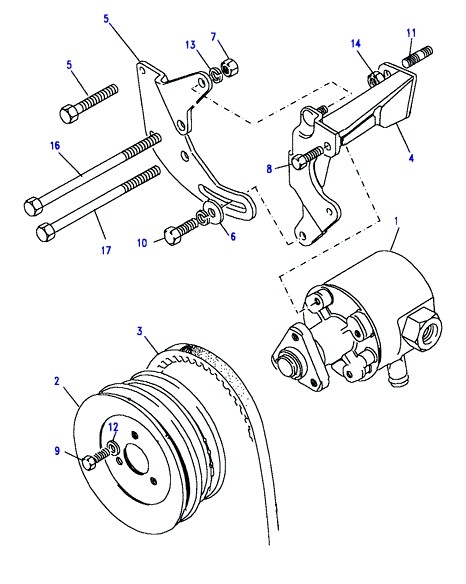 5
13
7
14
11
5
16
8
4
17
10
6
1
3
2
12
9