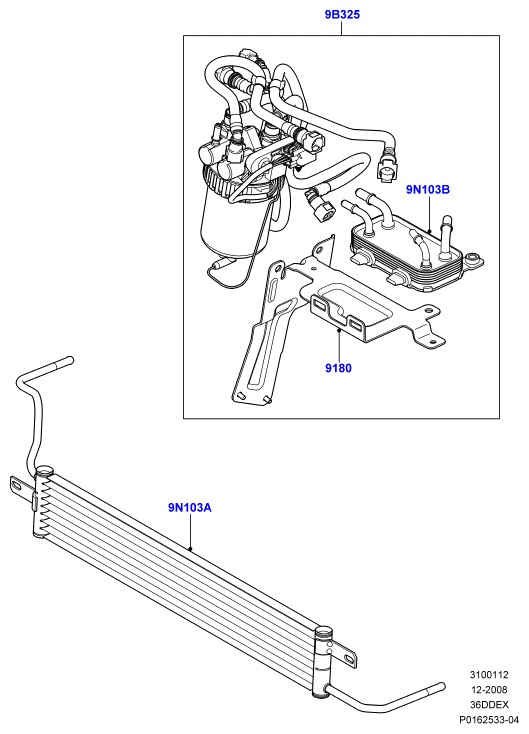 9B325

9N103B

9180

9N103A

3100112
12-2008
36DDEX
P0162533-04