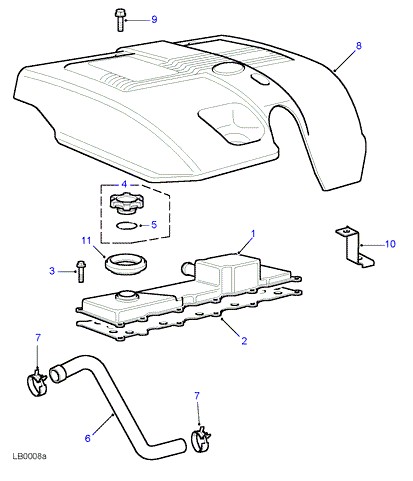 9
8
4
5
11
1
10
3
2
7
7
6
LB0008a