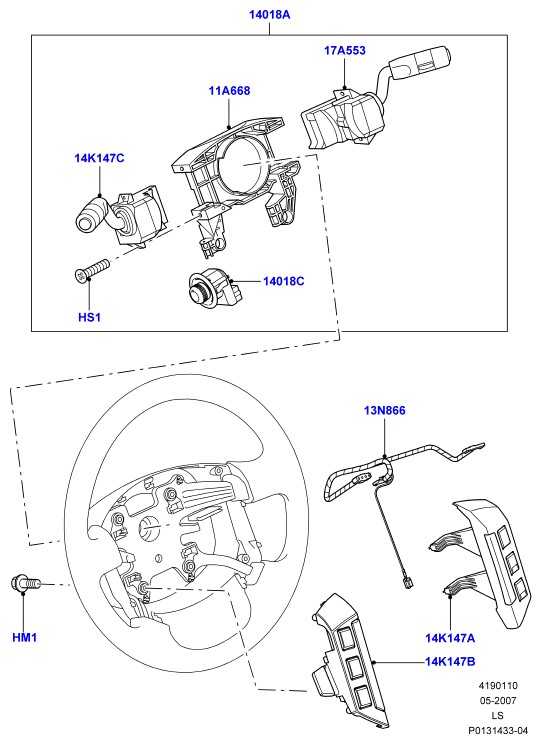 14018A

17A553

11A668

14K147C

14018C

HS1

13N866

HM1

14K147A

14K147B

4190110
05-2007
LS
P0131433-04