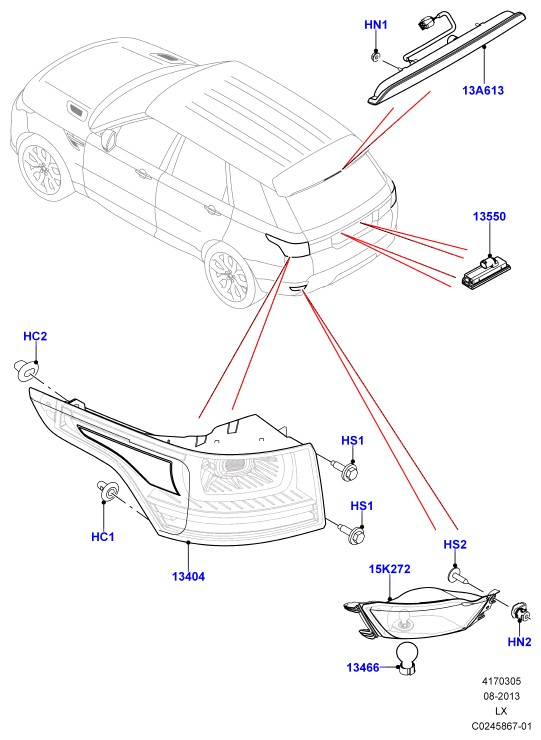 HN1

13A613

13550

HC2

HS1

HS1

HC1

13404

HS2

15K272

HN2

13466

4170305
08-2013
LX
C0245867-01