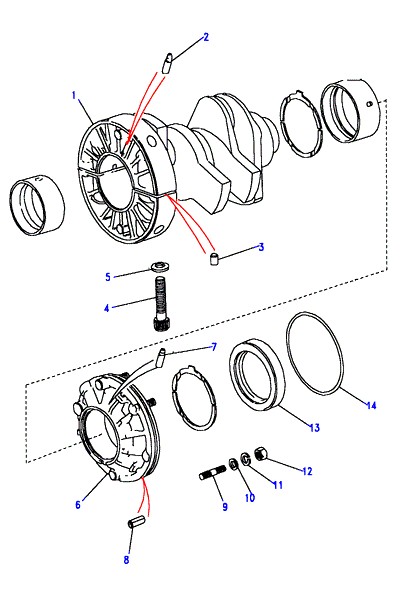 2
1
3
5
4
7
14
13
12
11
10
9
6
8