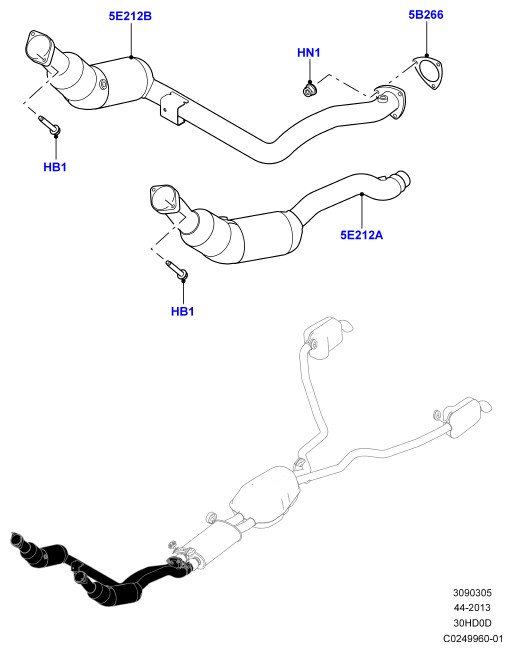 5E212B

5B266

HN1

HB1

5E212A

HB1

3090305
44-2013
30HD0D
C0249960-01