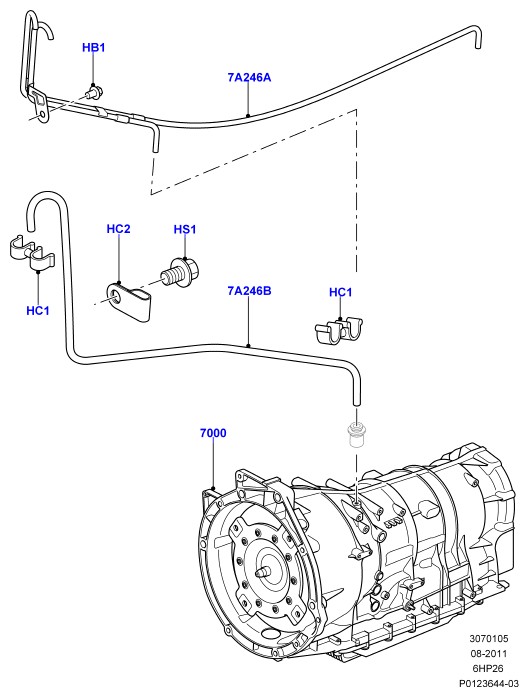 HB1

7A246A

HC2

HS1

HC1

7A246B

HC1

7000

3070105
08-2011
6HP26
P0123644-03