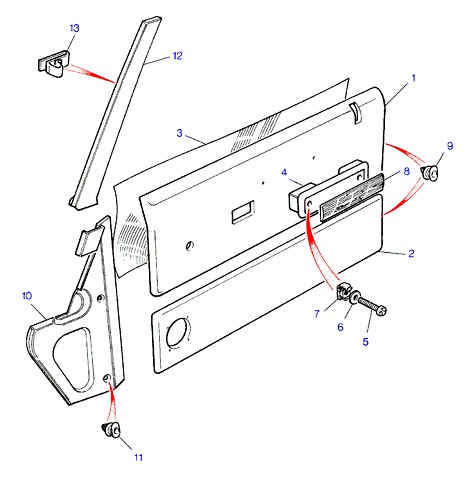 13
12
1
3
9
4
8
2
10
7
6
5
11