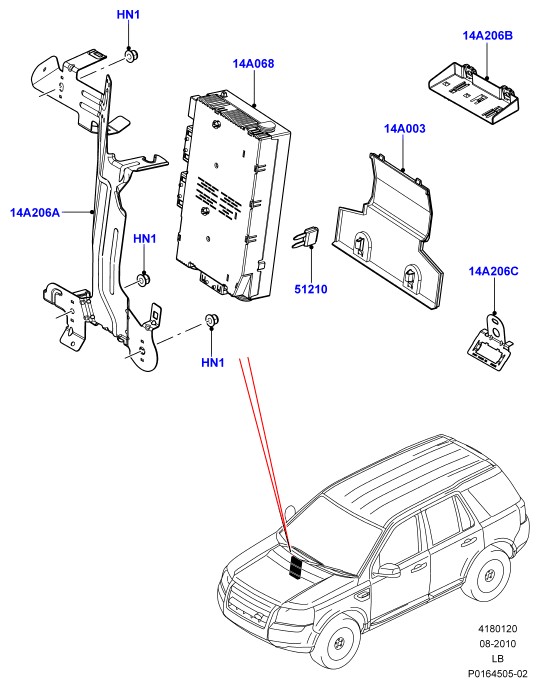 HN1
14A068
14A206B
14A003
14A206A
HN1
51210
14A206C
HN1

4180120
08-2010
LB
P0164505-02