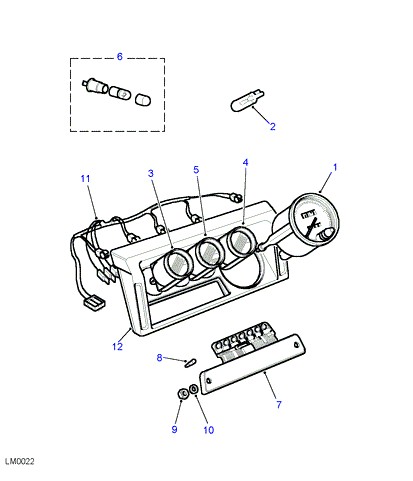 6

2

11

3

5

4

1

12

8

7

9

10

LM0022