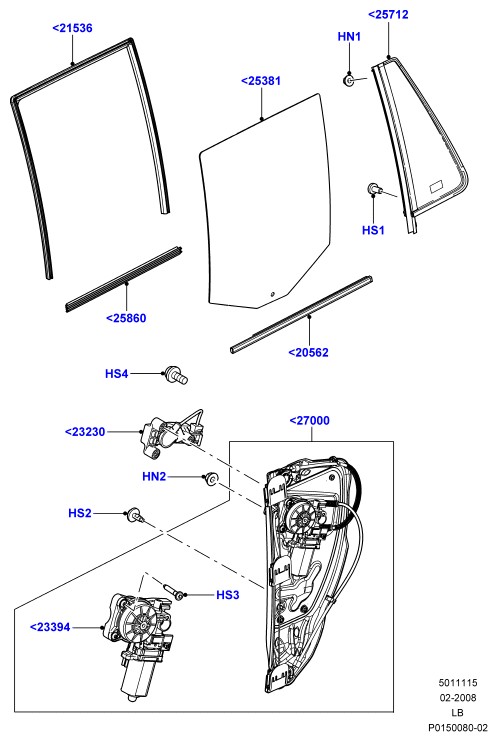 <21536

<25712

HN1

<25381

HS1

<25860

<20562

HS4

<23230

<27000

HN2

HS2

HS3

<23394

5011115
02-2008
LB
P0150080-02