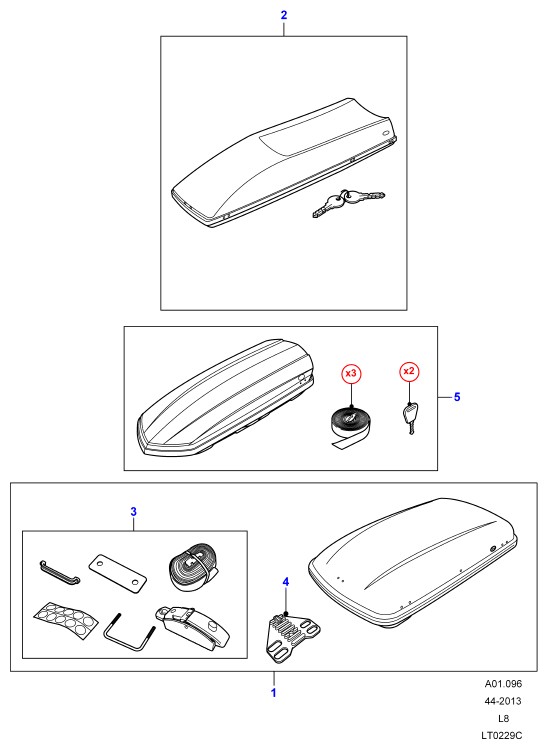 2

x3

x2

5

3

4

1

A01.096
44-2013
L8
LT0229C