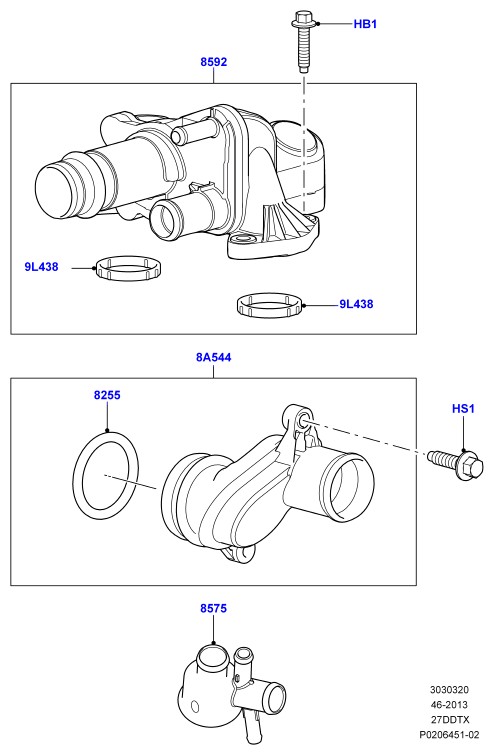 HB1

8592

9L438

9L438

8A544

8255

HS1

8575

3030320
46-2013
27DDTX
P0206451-02