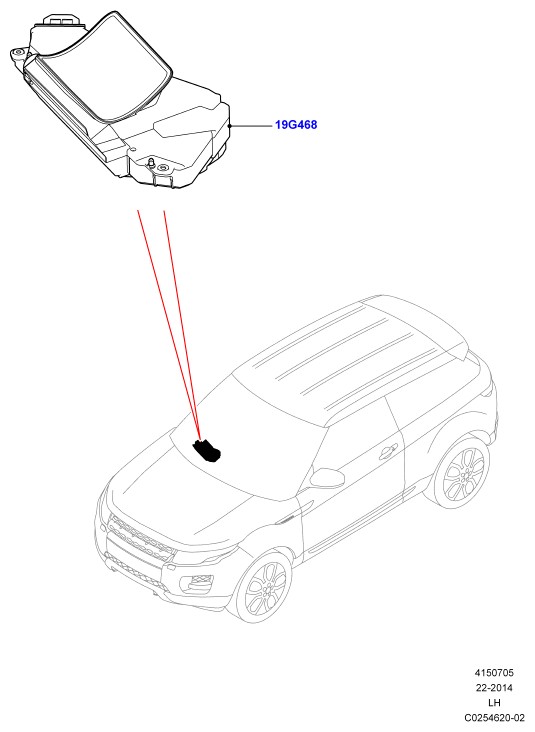 19G468

4150705
22-2014
LH
C0254620-02