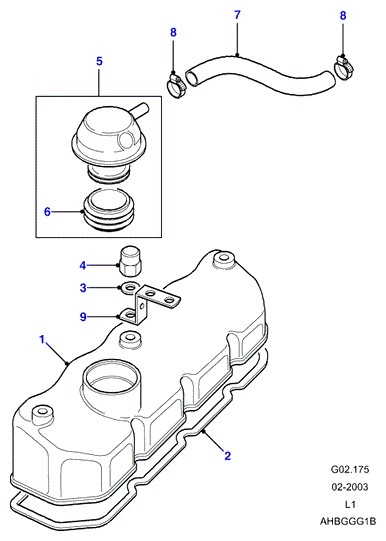 7
8
8
5
6
4
3
9
1
2
G02.175
02-2003
L1
AHBGGG1B