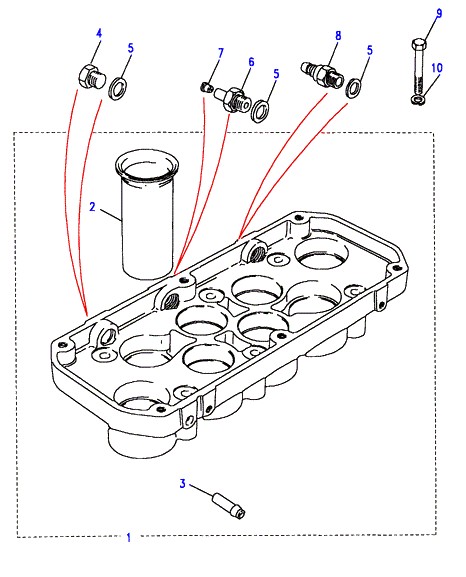 4
5
7
6
5
8
5
9
10
2
3
1