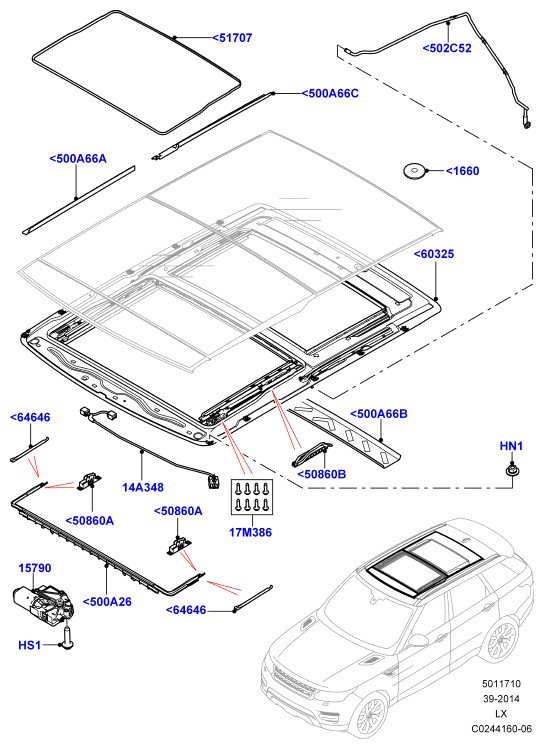 <51707
<502C52
<500A66C
<500A66A
<1660
<60325
<64646
<500A66B
HN1
<50860B
14A348
<50860A
<50860A
17M386
15790
<500A26
<64646
HS1
5011710
39-2014
LX
C0244160-06