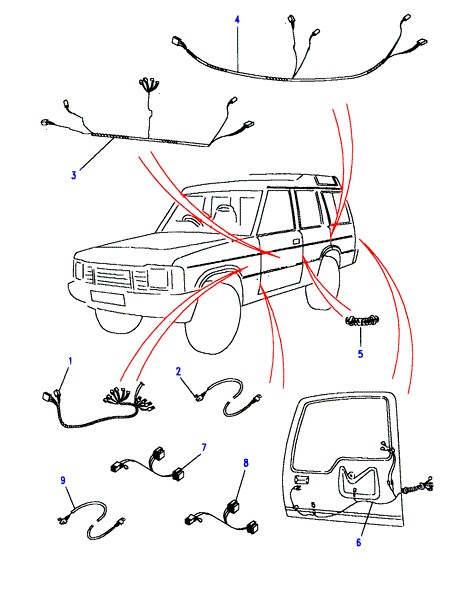 4

3

5

1

2

7

8

9

6