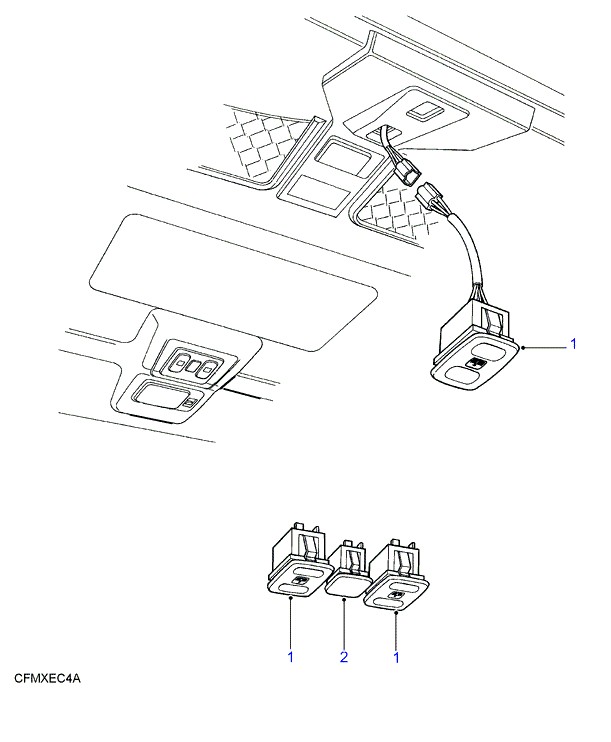 1

1
2
1

CFMXEC4A