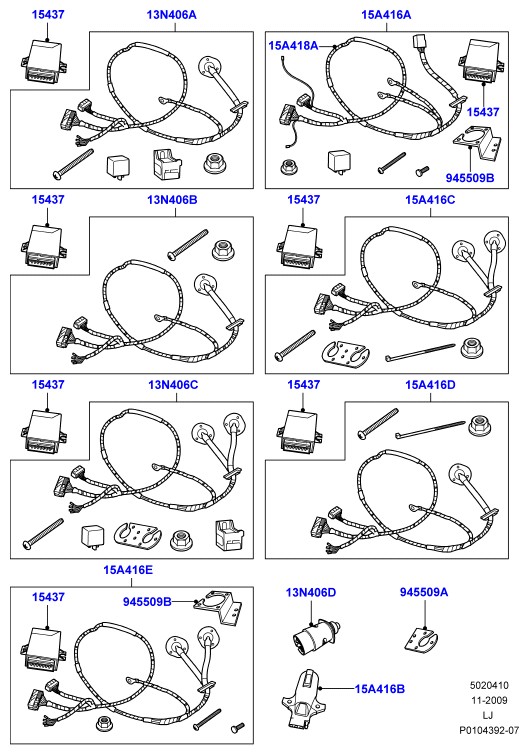 15437
13N406A
15A416A
15A418A
15437
945509B
15437
13N406B
15437
15A416C
15437
13N406C
15437
15A416D
15A416E
15437
945509B
13N406D
945509A
15A416B
5020410
11-2009
LJ
P0104392-07