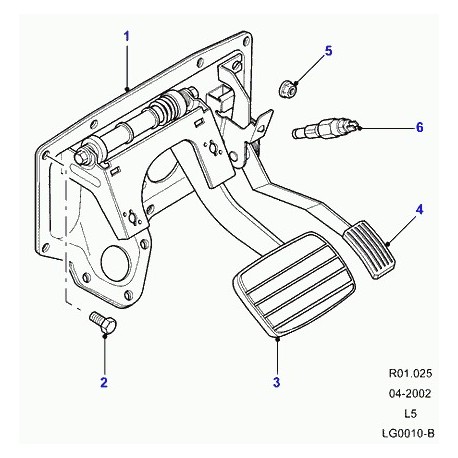 1
5
6
4
2
3
R01.025
04-2002
L5
LG0010-B