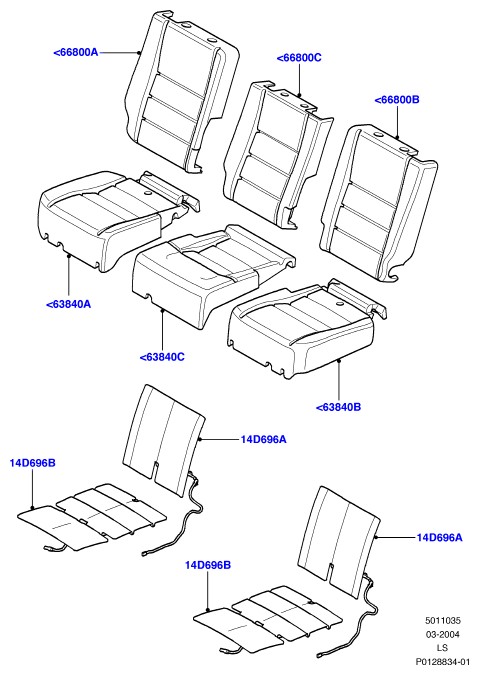 <66800A
<66800C
<66800B
<63840A
<63840C
<63840B
14D696A
14D696B
14D696A
14D696B
5011035
03-2004
LS
P0128834-01