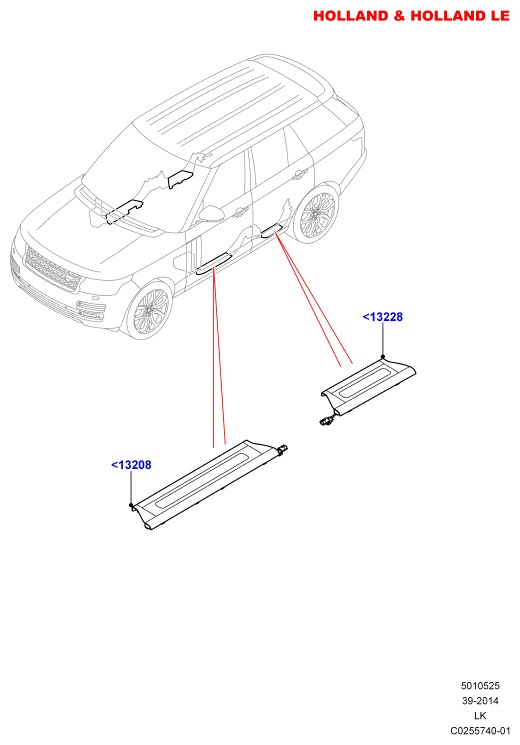 HOLLAND & HOLLAND LE

<13228

<13208

5010525
39-2014
LK
C0255740-01