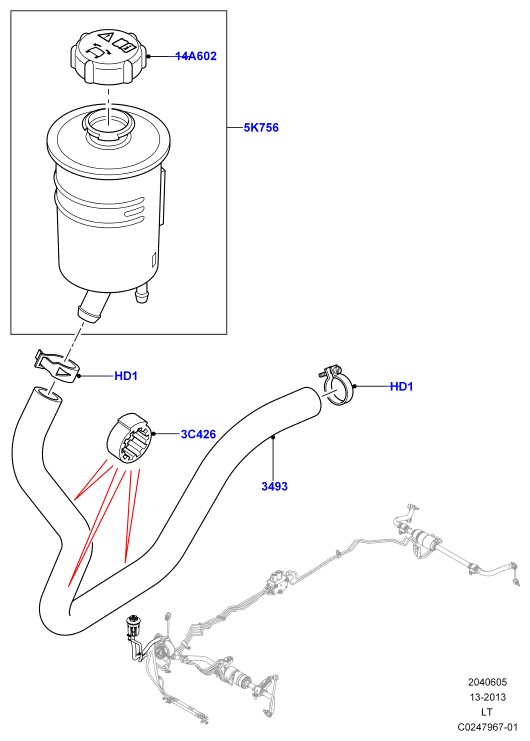 14A602

5K756

HD1

HD1

3C426

3493

2040605
13-2013
LT
C0247967-01