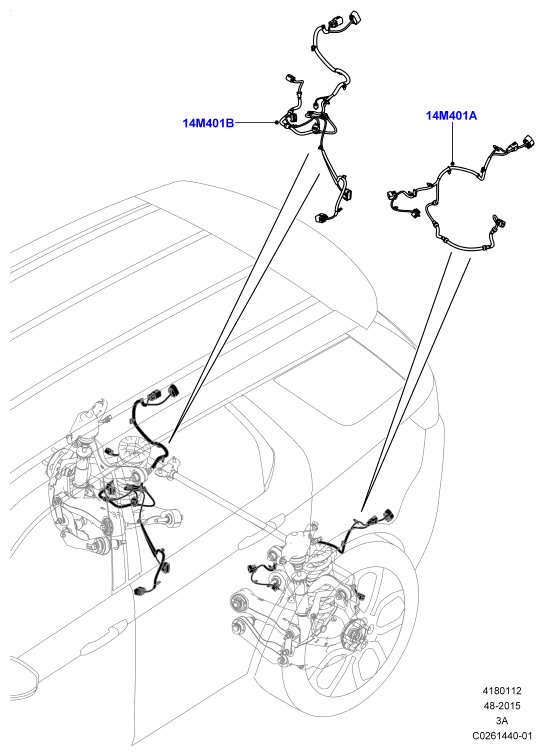 14M401B

14M401A

4180112
48-2015
3A
C0261440-01