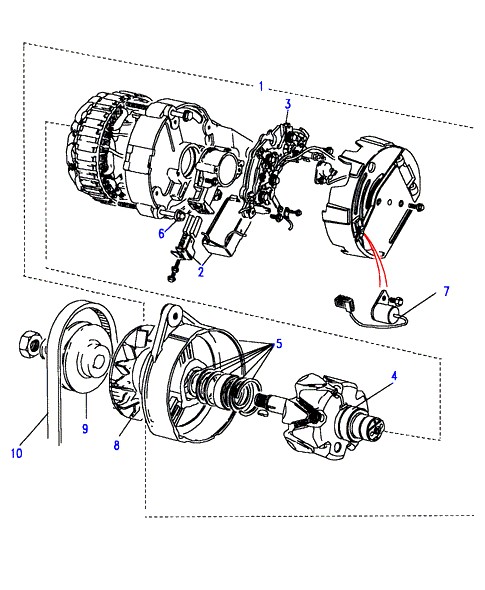 1
3
6
2
7
5
4
9
8
10