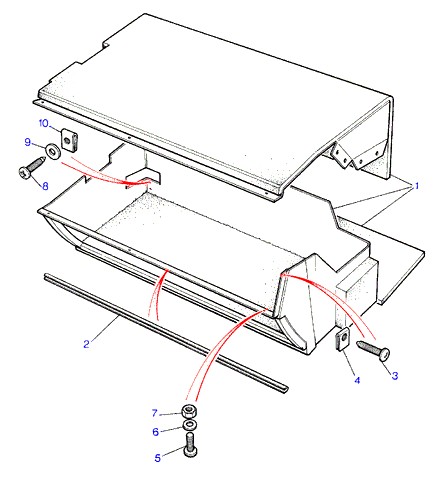 10
9
8
1
2
4
3
7
6
5