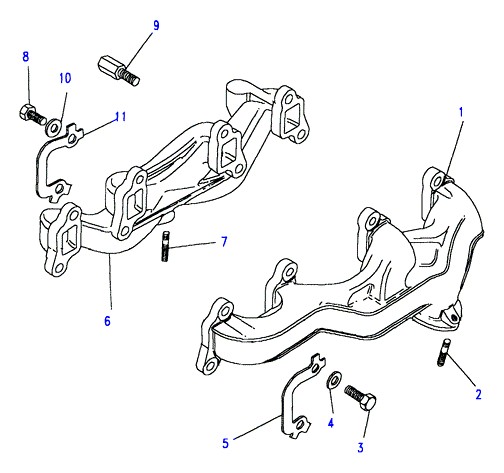 9
8
10
11
1
7
6
2
4
5
3