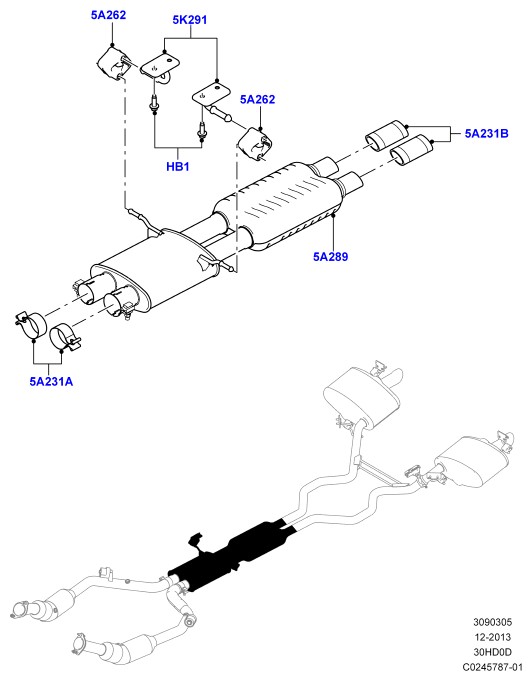 5A262
5K291
5A262
5A231B
HB1
5A289
5A231A
3090305
12-2013
30HD0D
C0245787-01