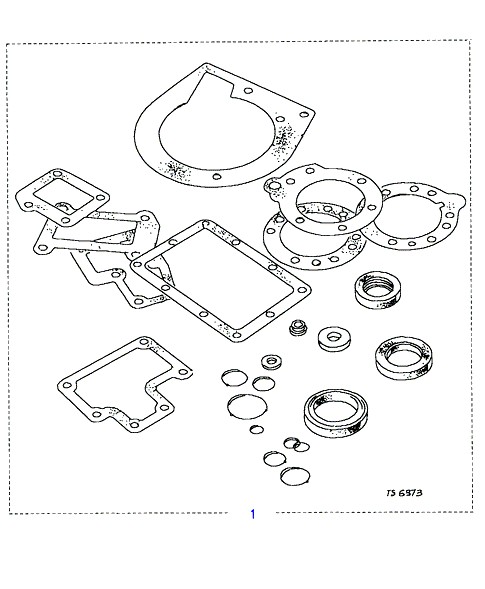 TS 6373

1