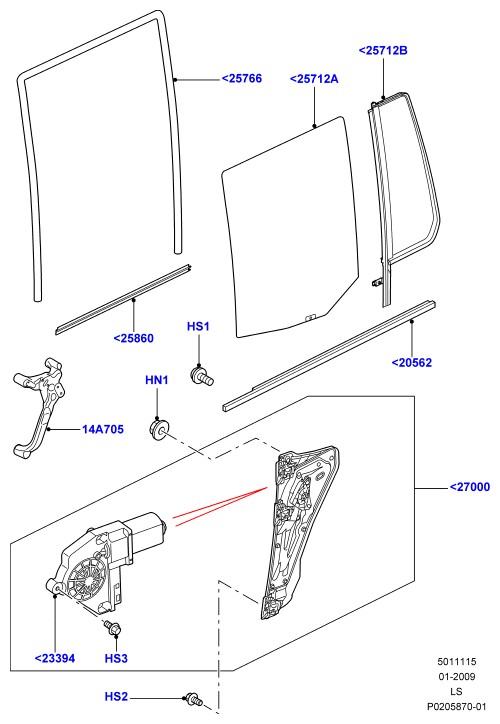 <25712B

<25766

<25712A

<25860

HS1

<20562

HN1

14A705

<27000

<23394

HS3

HS2

5011115
01-2009
LS
P0205870-01