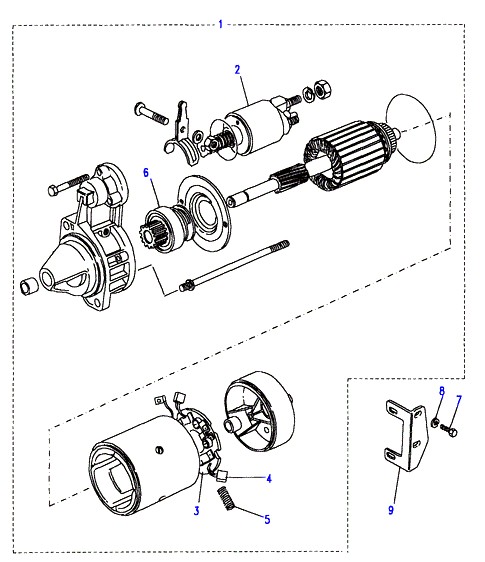 1
2
6
8
7
4
3
5
9