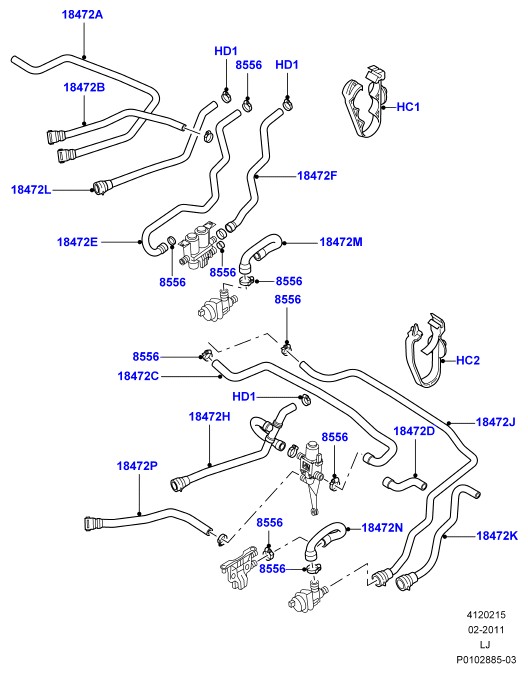 18472A
HD1
8556
HD1
18472B
HC1
18472L
18472F
18472E
18472M
8556
8556
8556
8556
8556
HC2
18472C
HD1
18472H
18472J
18472D
8556
18472P
8556
18472N
18472K
8556
4120215
02-2011
LJ
P0102885-03