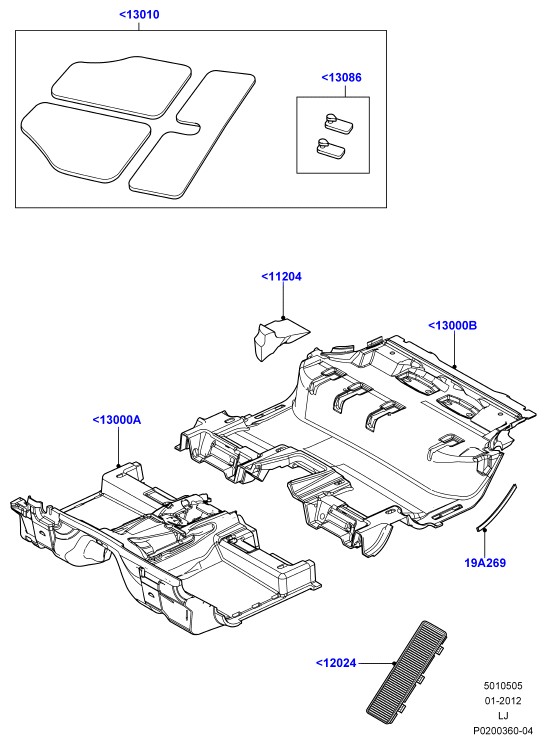 <13010

<13086

<11204

<13000B

<13000A

19A269

<12024

5010505
01-2012
LJ
P0200360-04