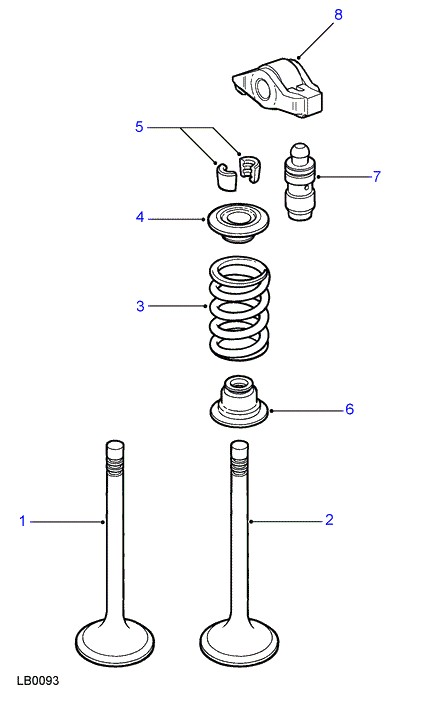 8
5
7
4
3
6
1
2
LB0093