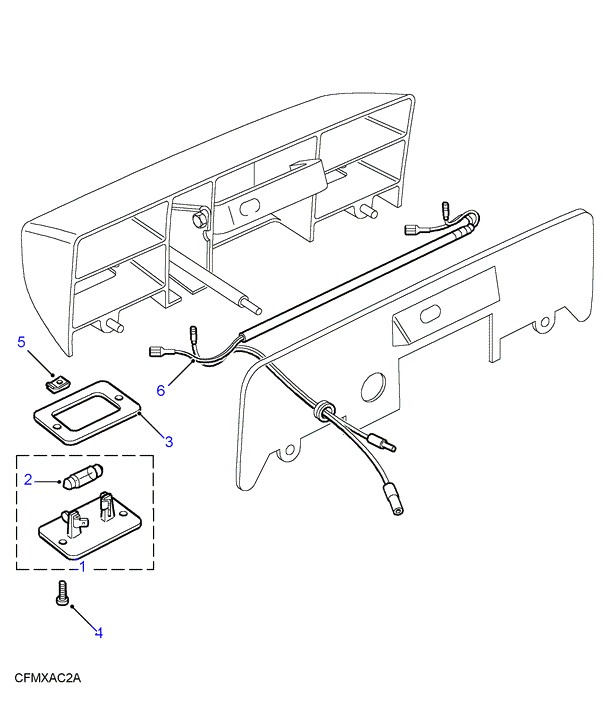 5
6
3
2
1
4
CFMXAC2A