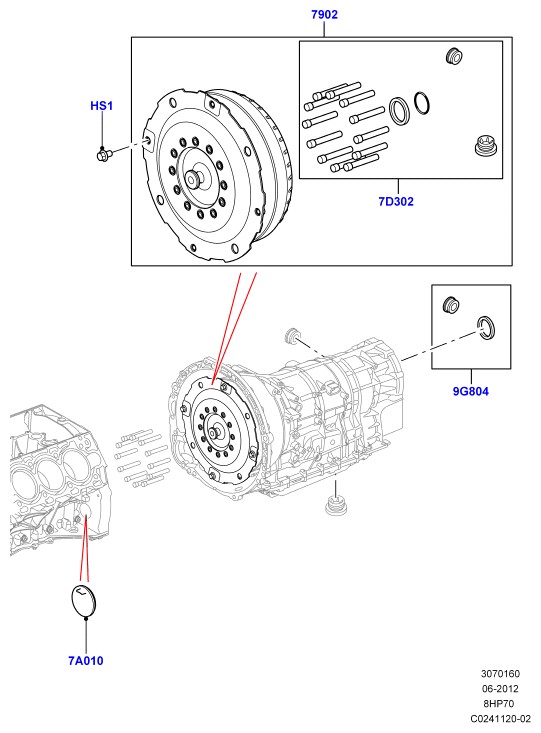 7902

HS1

7D302

9G804

7A010

3070160
06-2012
8HP70
C0241120-02