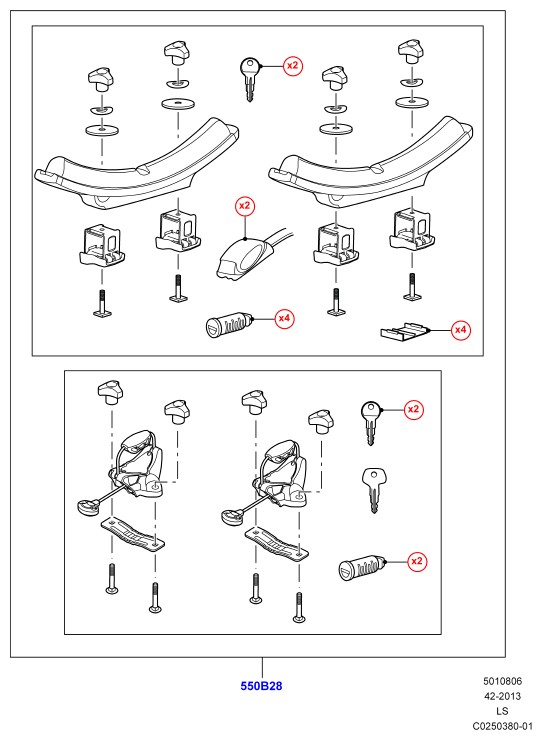 x2
x2
x4
x4
x2
x2
550B28
5010806
42-2013
LS
C0250380-01