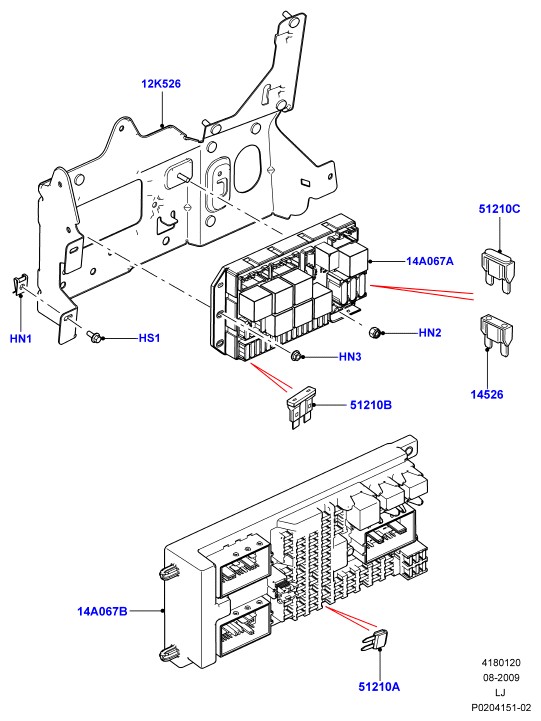 12K526

51210C

14A067A

HN1

HS1

HN2

HN3

14526

51210B

14A067B

51210A

4180120
08-2009
LJ
P0204151-02