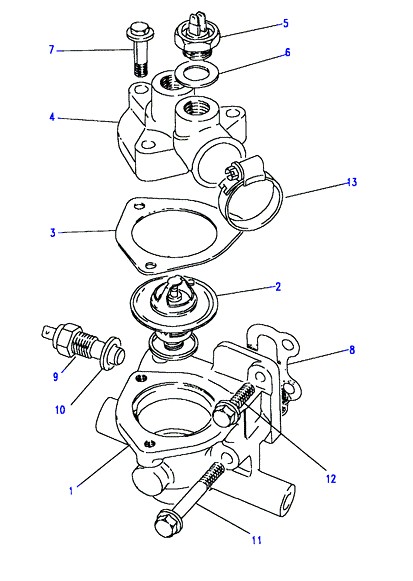 5
7
6
4
13
3
2
8
9
10
12
1
11