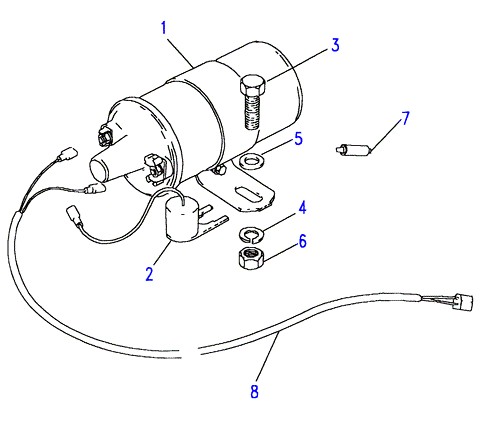 1
3
7
5
4
6
2
8