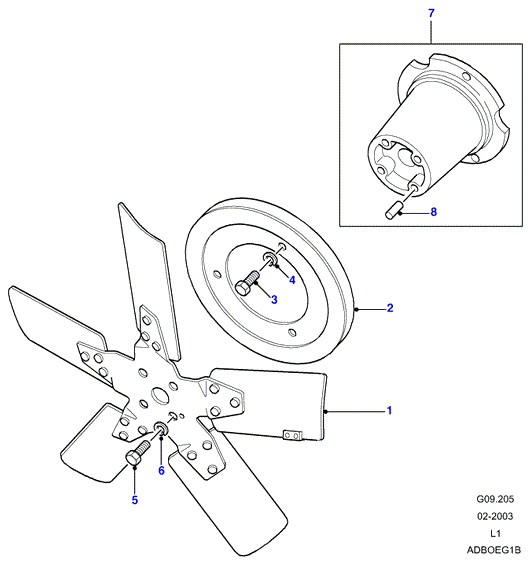 7

8

4

3

2

1

6

5

G09.205

02-2003

L1

ADBOEG1B