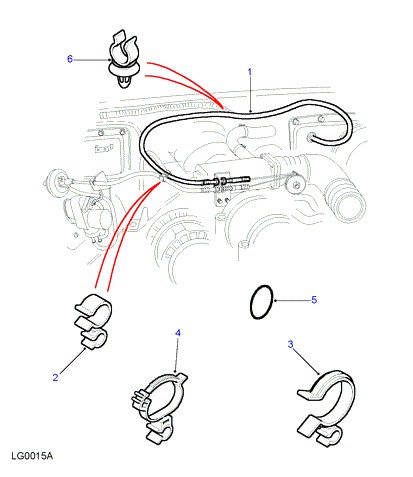 6
1
5
4
3
2
LG0015A