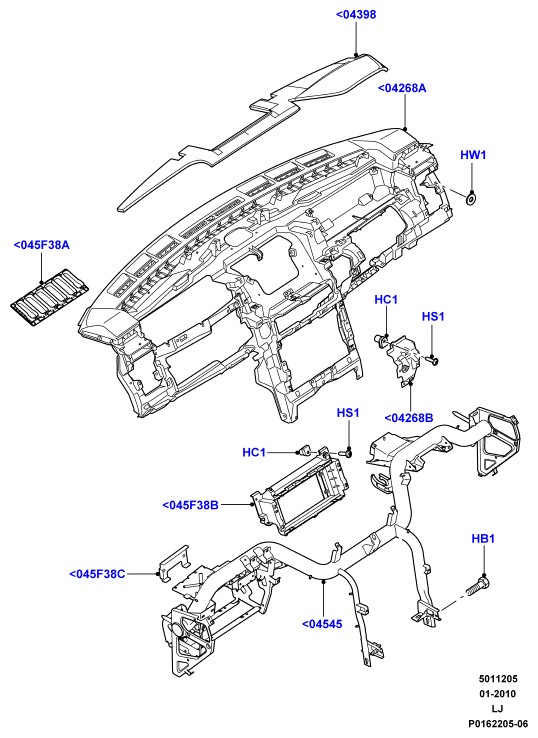 <04398

<04268A

HW1

<045F38A

HC1

HS1

<04268B

HS1

HC1

<045F38B

HB1

<045F38C

<04545

5011205
01-2010
LJ
P0162205-06