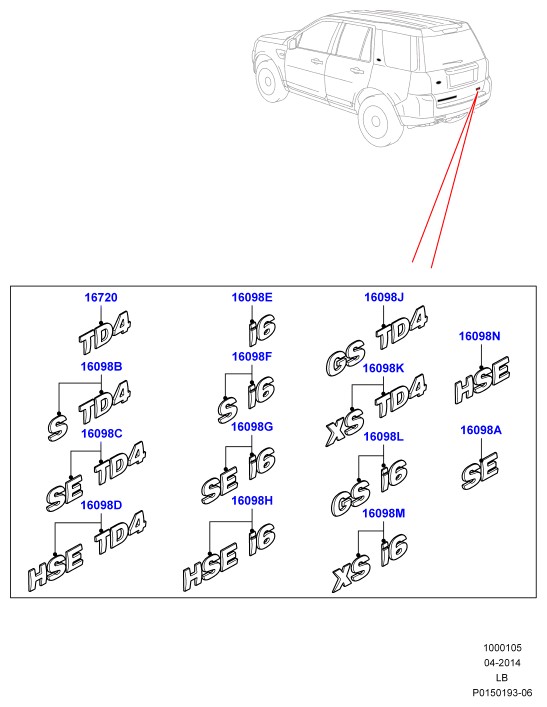 16720
TD4

16098B
S TD4

16098C
SE TD4

16098D
HSE TD4

16098E
i6

16098F
S i6

16098G
SE i6

16098H
HSE i6

16098J
GS TD4

16098K
XS TD4

16098L
GS i6

16098M
XS i6

16098N
HSE

16098A
SE

1000105
04-2014
LB
P0150193-06